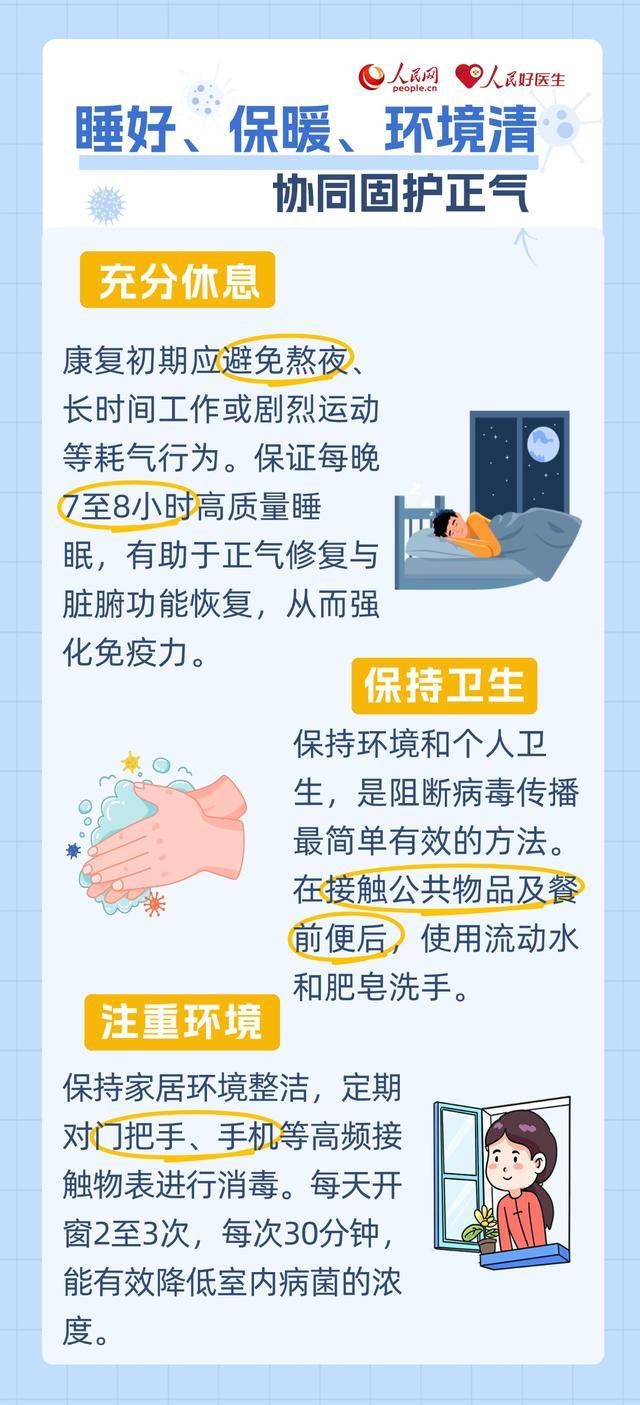 人民网 people.cn 人民好医生

睡好、保暖、环境清

协同固护正气

充分休息

康复初期应避免熬夜、长时间工作或剧烈运动等耗气行为。保证每晚7至8小时高质量睡眠，有助于正气修复与脏腑功能恢复，从而强化免疫力。

保持卫生

保持环境和个人卫生，是阻断病毒传播最简单有效的方法。在接触公共物品及餐前便后，使用流动水和肥皂洗手。

注重环境

保持家居环境整洁，定期对门把手、手机等高频接触物表进行消毒。每天开窗2至3次，每次30分钟，能有效降低室内病菌的浓度。